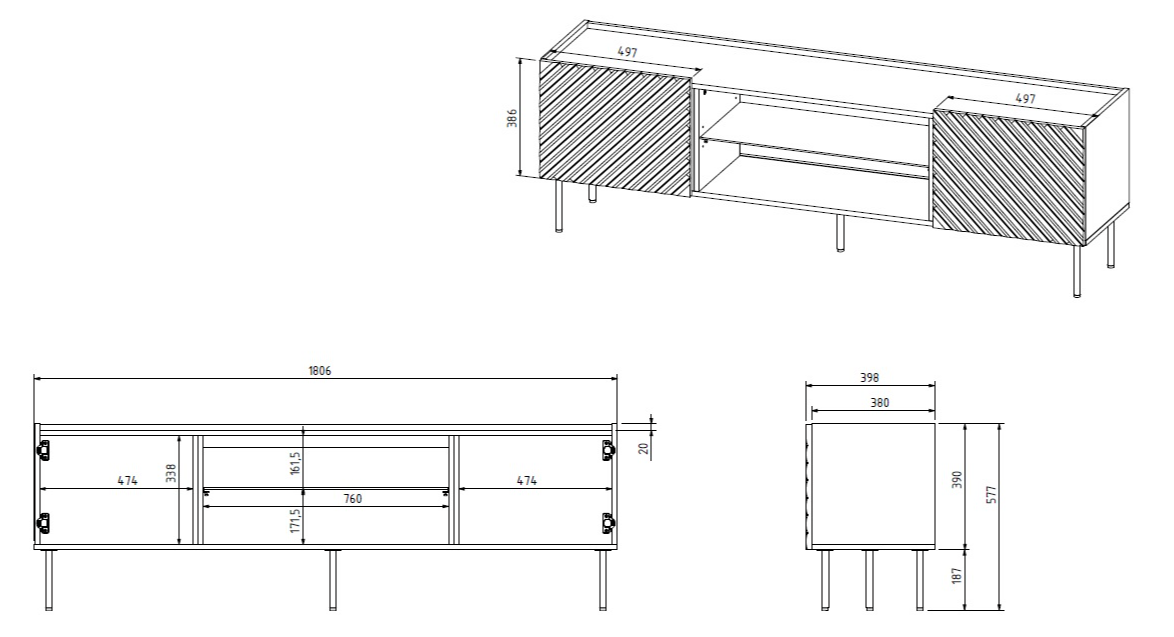 497
386
497

1806
20
474
338
161,5
760
171,5
474

398
380
390
577
187