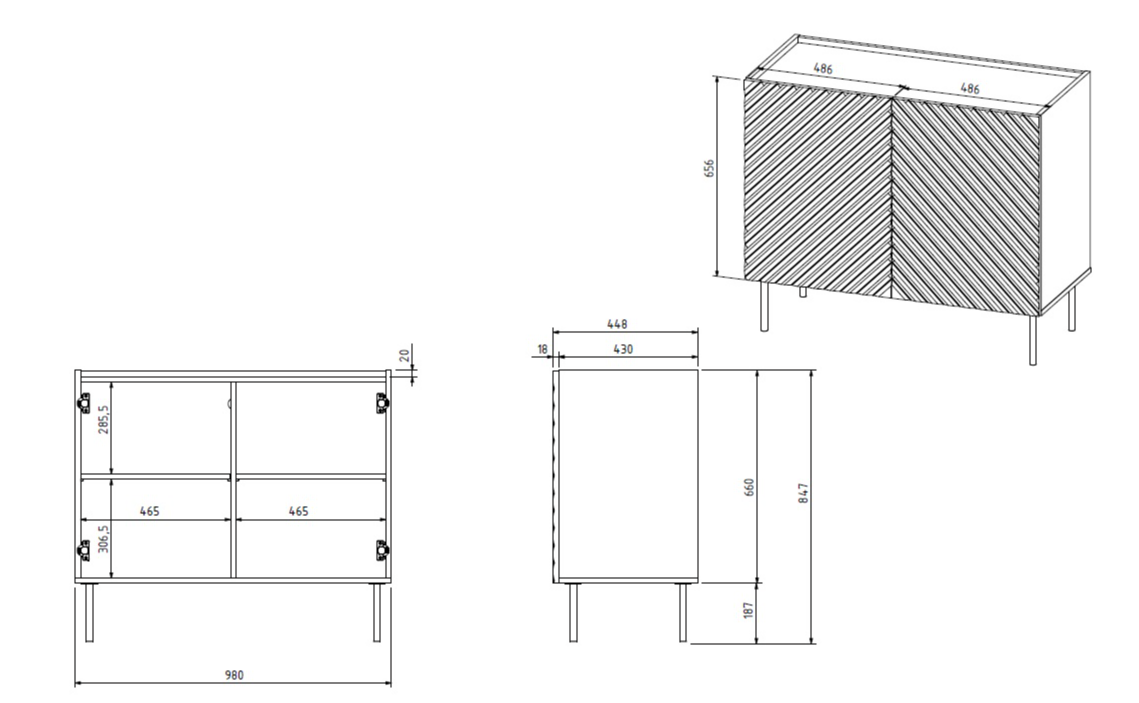 486
486
656
448
18
430
20
285,5
465
465
306,5
660
847
187
980