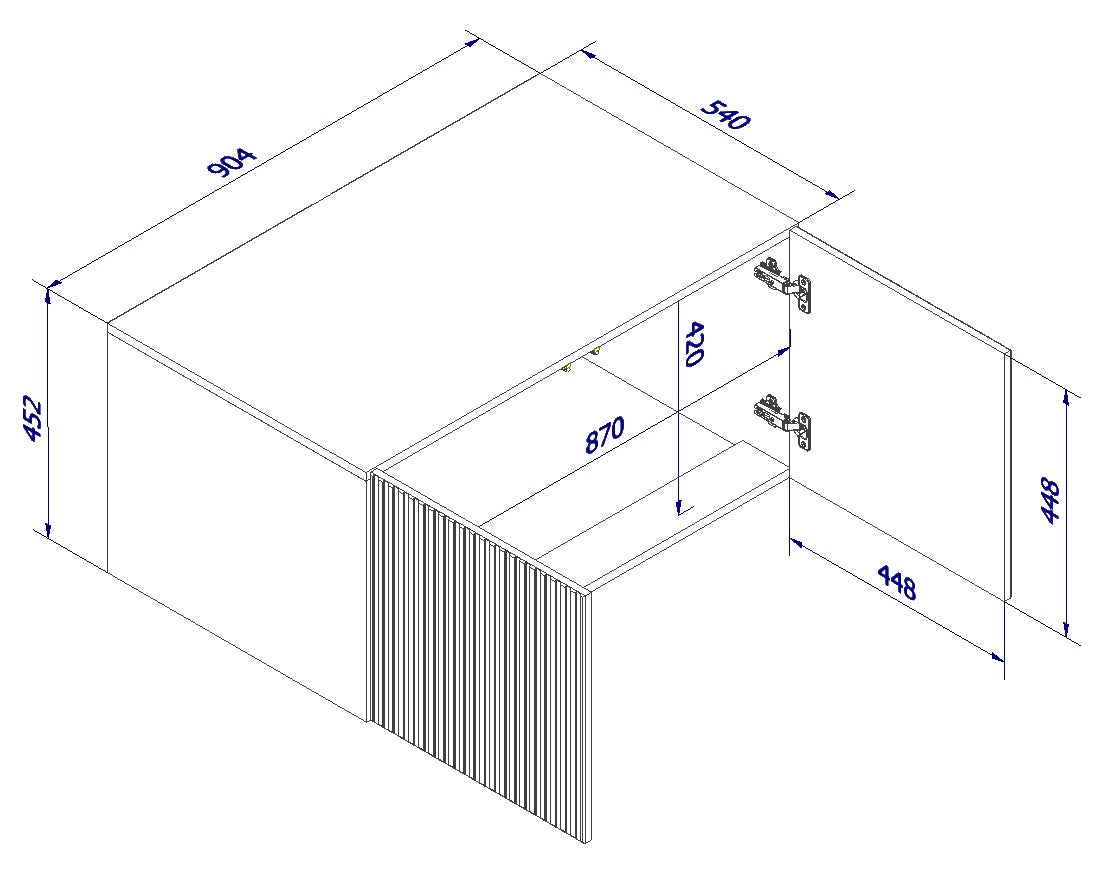 904
540
452
420
870
448
448