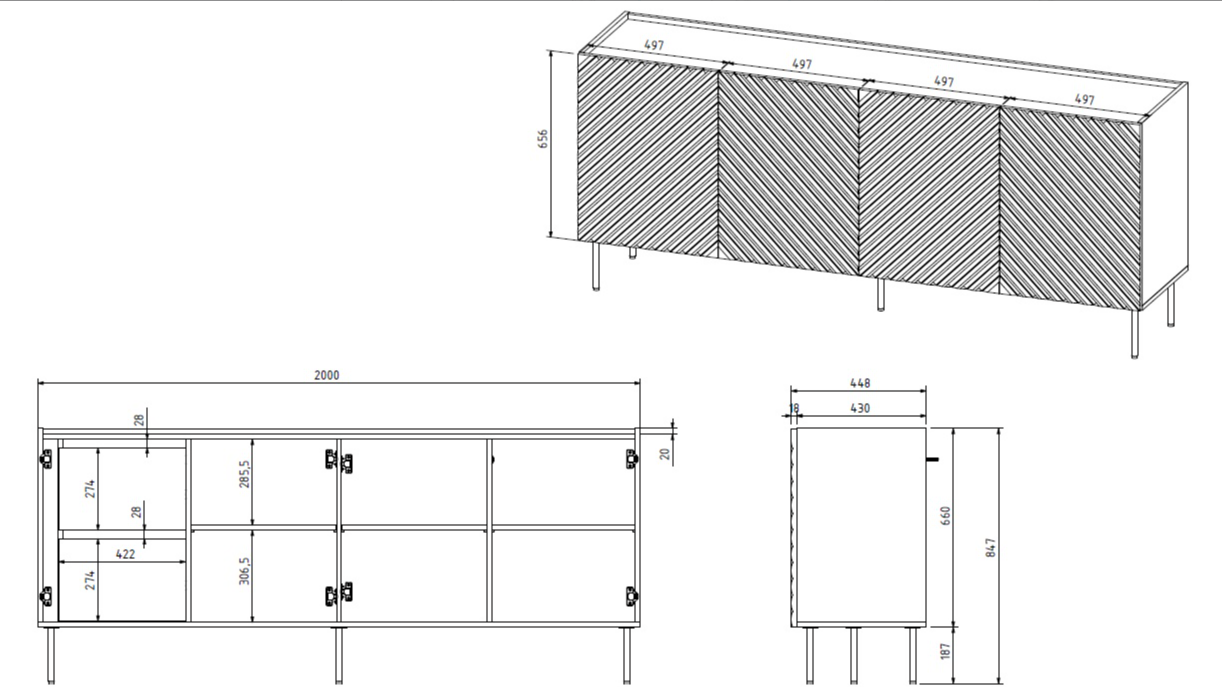 497
497
497
497
656

2000
28
274
28
422
274
285,5
306,5
20

448
18
430
660
847
187