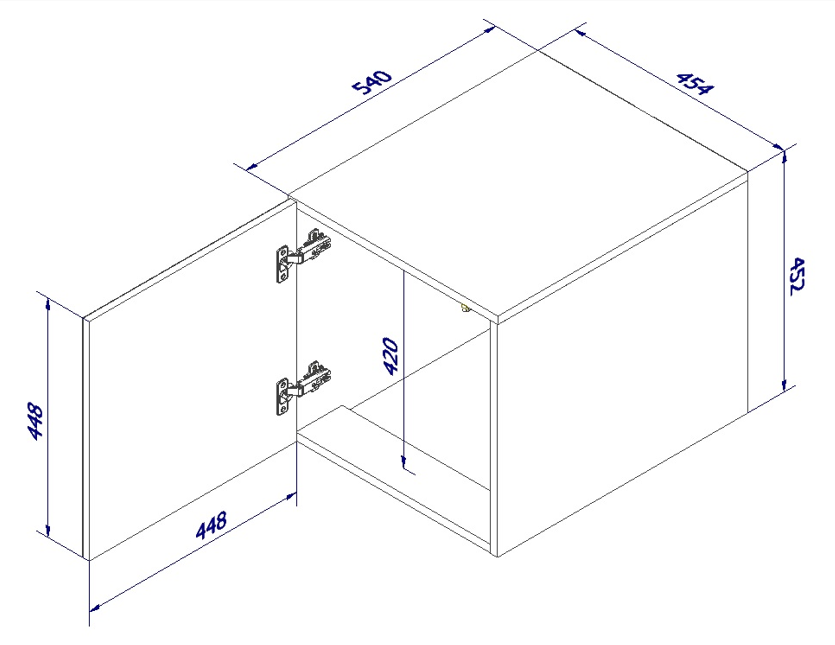 540

454

452

420

448

448