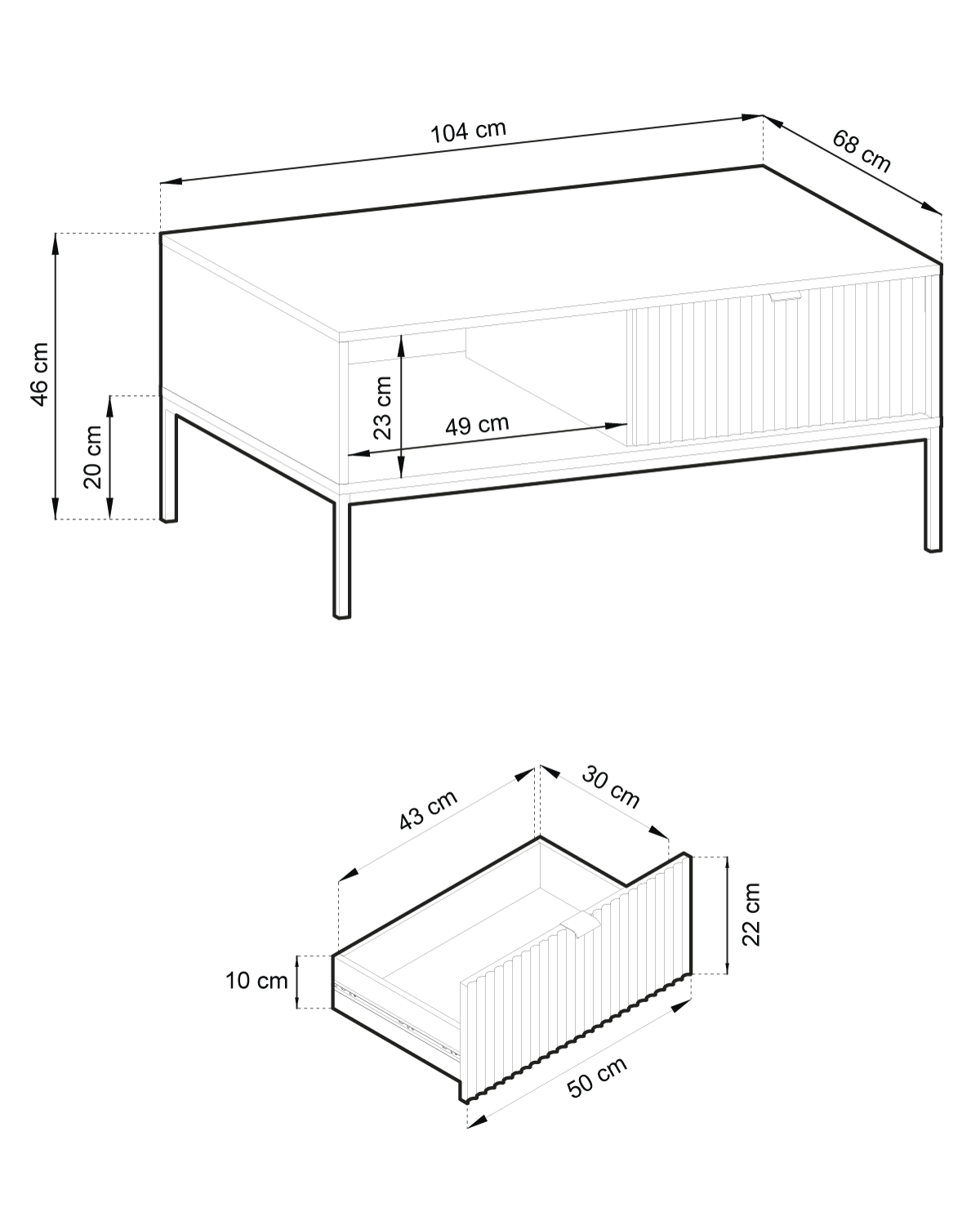 104 cm
68 cm
46 cm
20 cm
23 cm
49 cm

43 cm
30 cm
22 cm
10 cm
50 cm