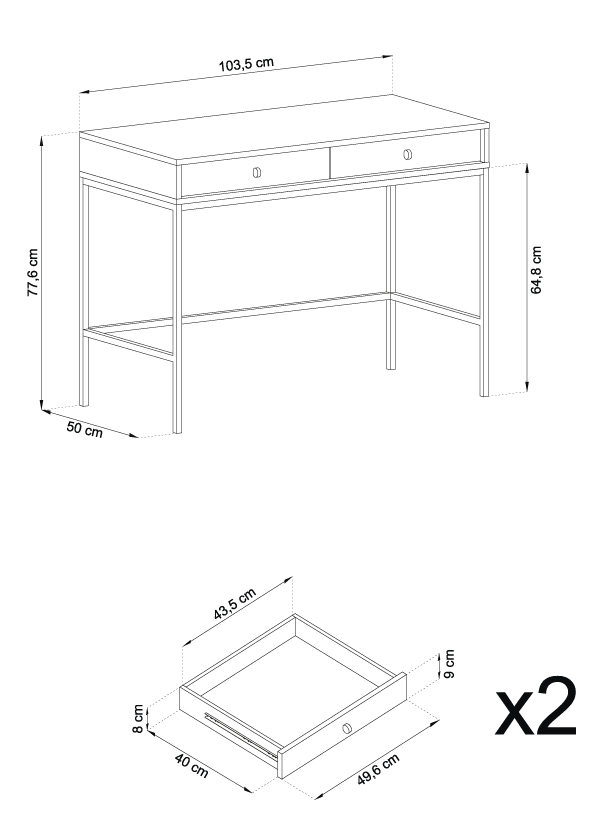 103,5 cm

77,6 cm

64,8 cm

50 cm

43,5 cm

9 cm

8 cm

40 cm

49,6 cm

x2